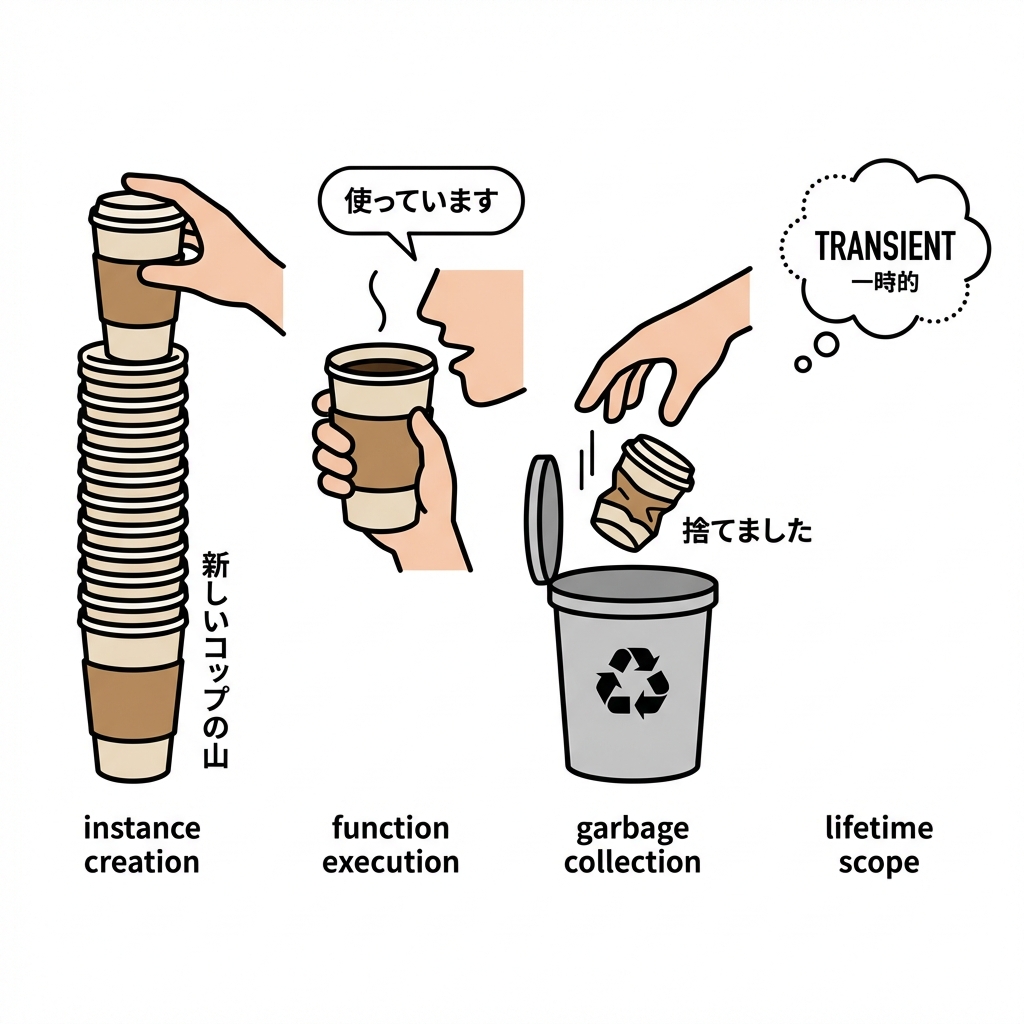 使っています

TRANSIENT
一時的

新しいコップの山

捨てました

instance creation

function execution

garbage collection

lifetime scope