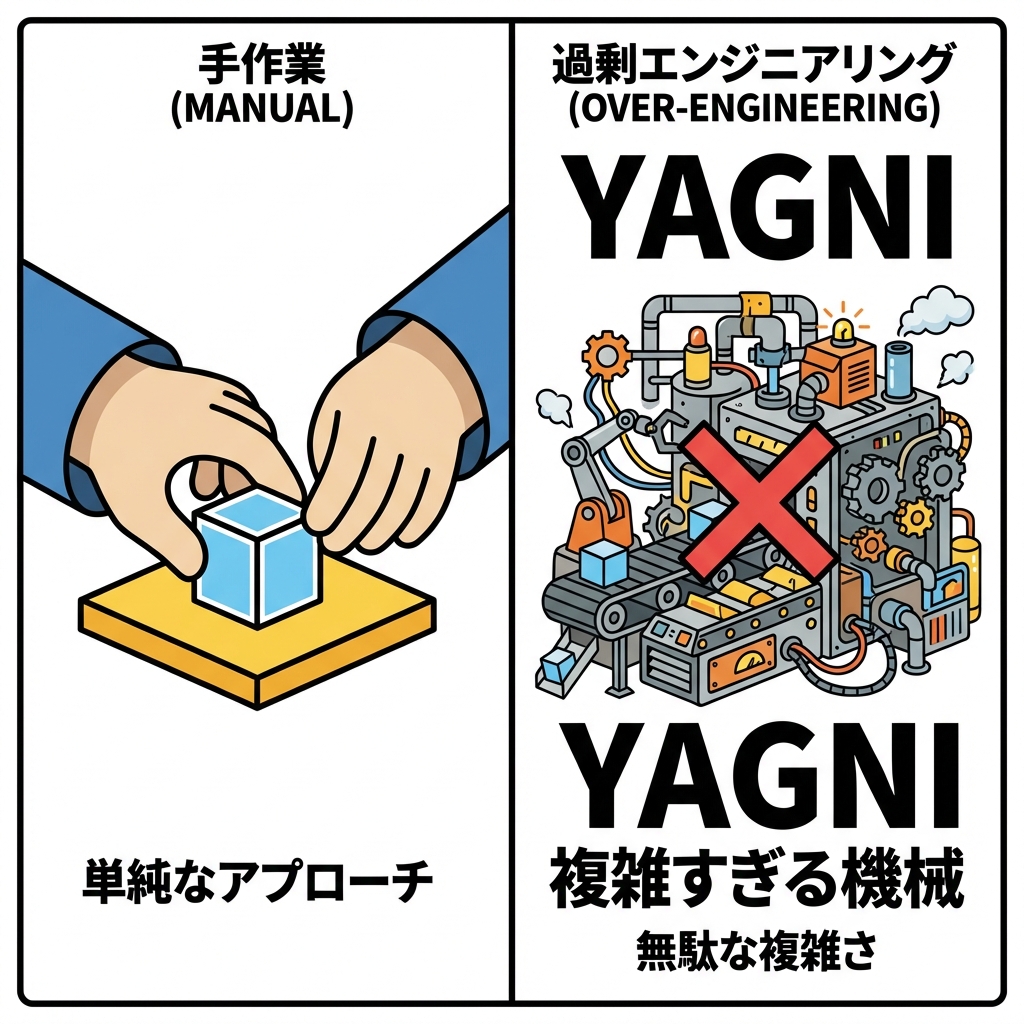 手作業
(MANUAL)

単純なアプローチ

過剰エンジニアリング
(OVER-ENGINEERING)

YAGNI

YAGNI
複雑すぎる機械
無駄な複雑さ