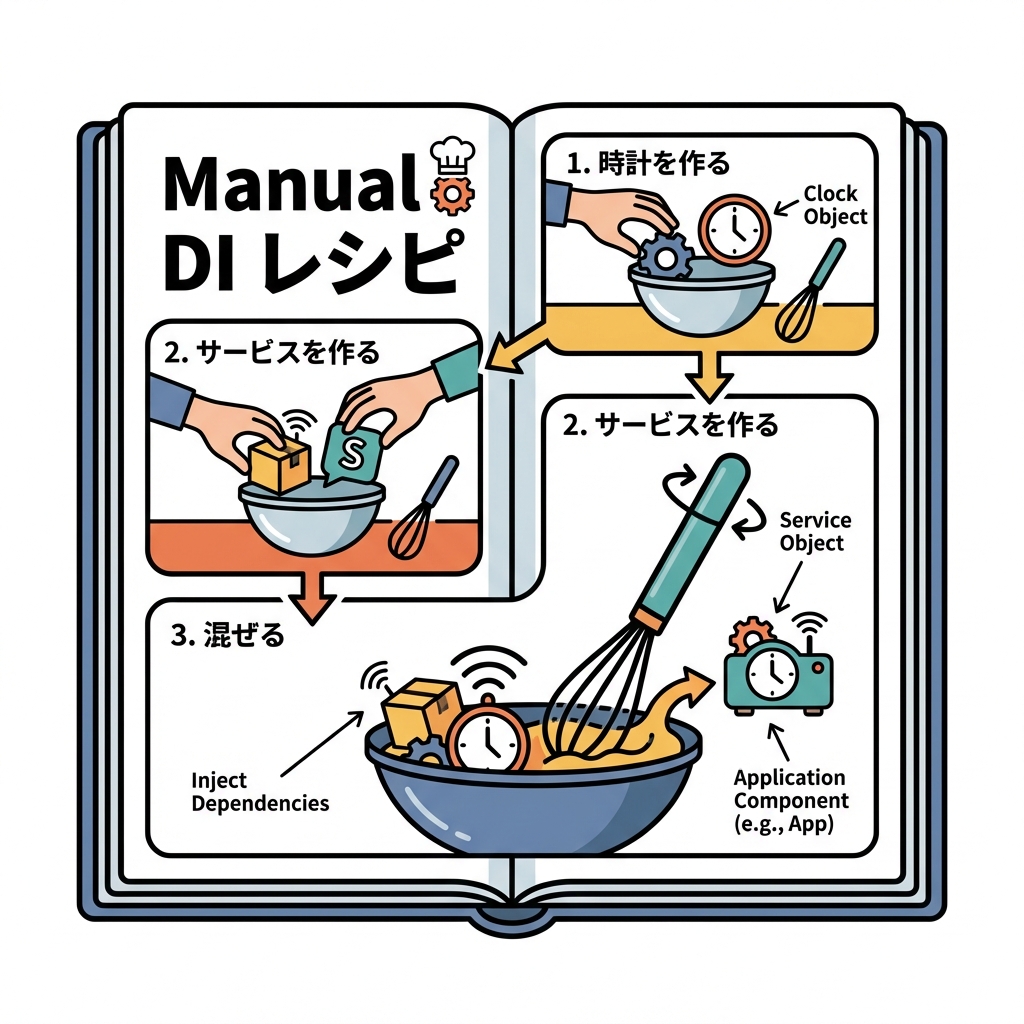 Manual
DI レシピ

1. 時計を作る

Clock Object

2. サービスを作る

S

2. サービスを作る

Service Object

3. 混ぜる

Inject Dependencies

Application Component (e.g., App)